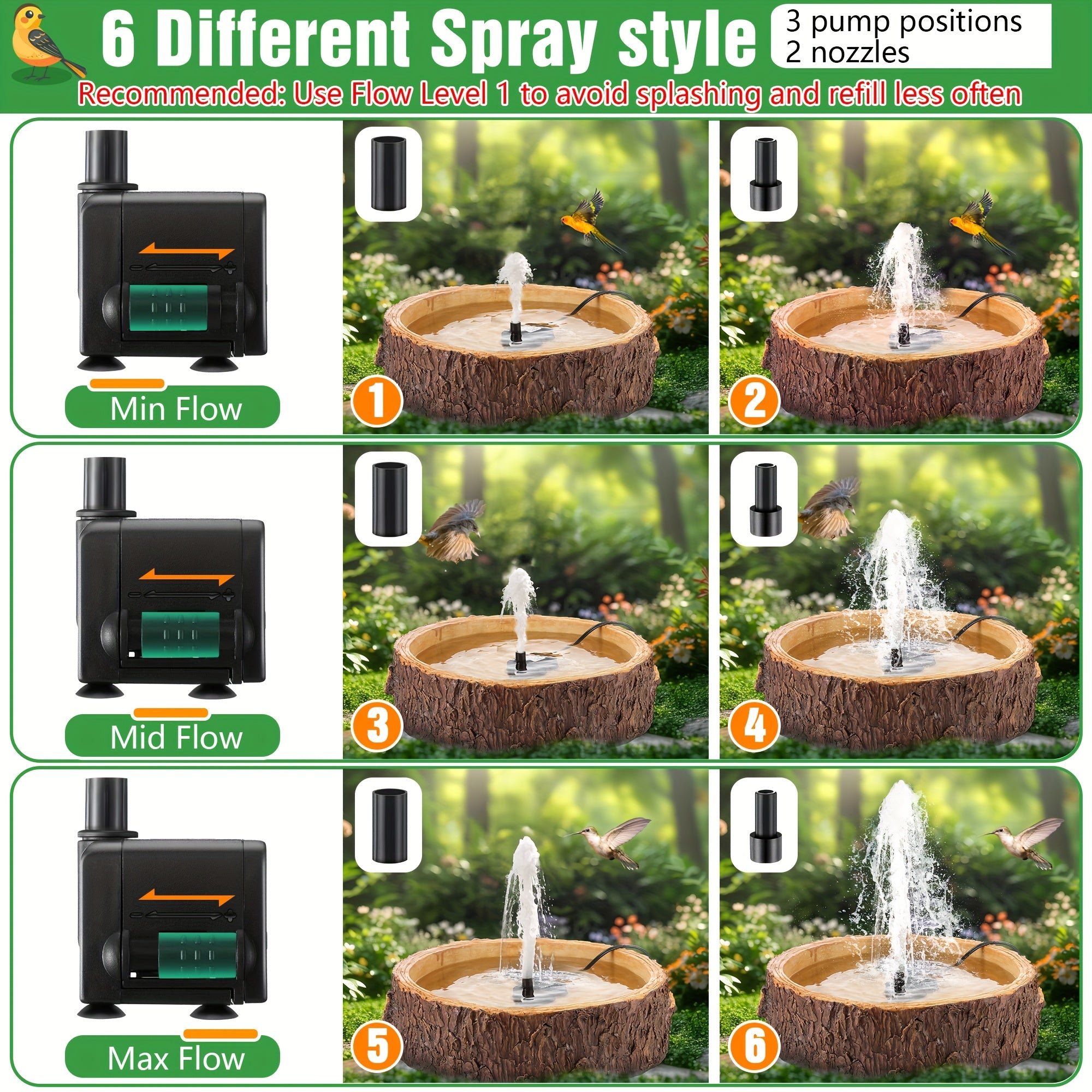 6 Different Spray style

3 pump positions
2 nozzles

Recommended: Use Flow Level 1 to avoid splashing and refill less often

Min Flow

1

2

Mid Flow

3

4

Max Flow

5

6